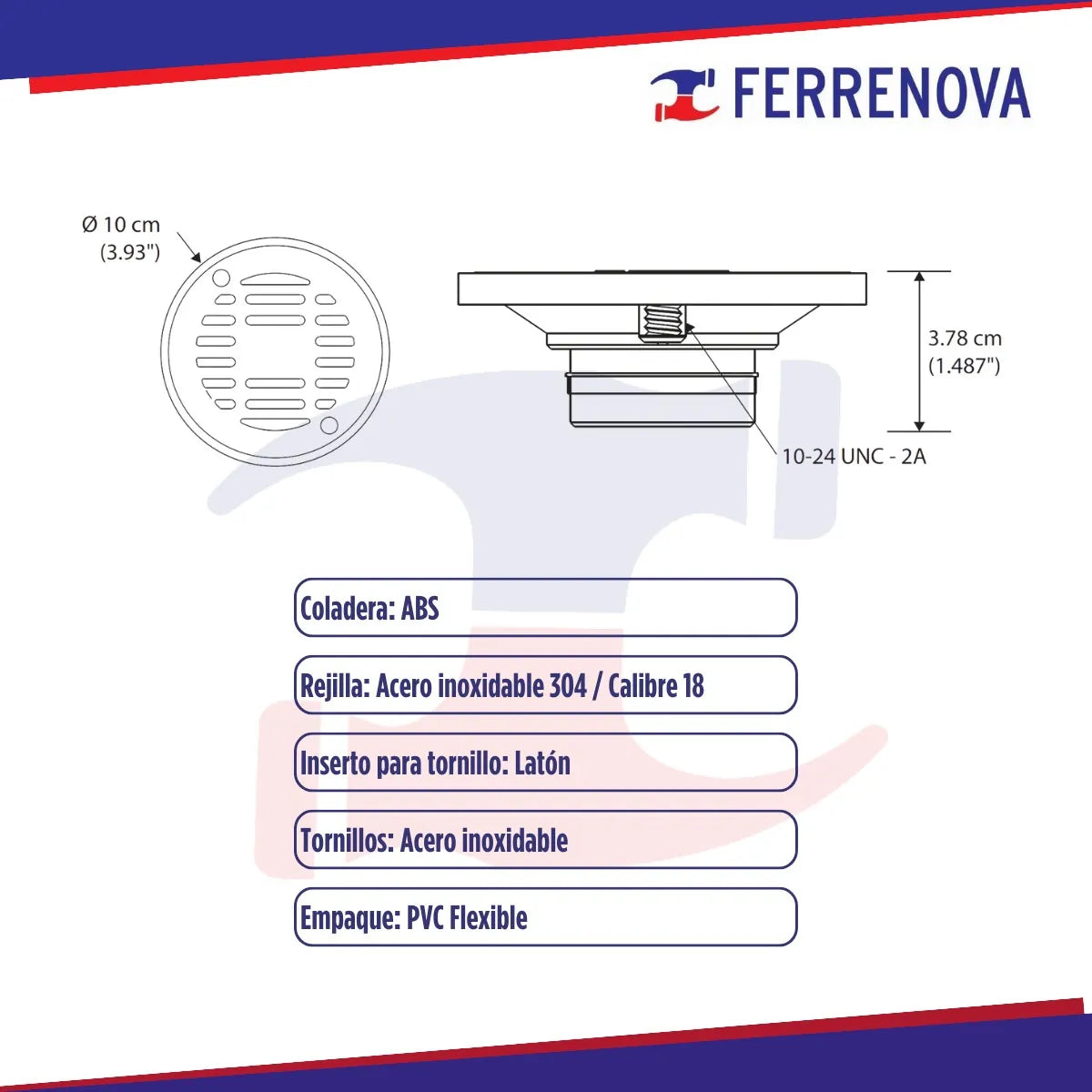 FERRENOVA

Ø 10 cm
(3.93")

3.78 cm
(1.487")

10-24 UNC - 2A

Coladera: ABS

Rejilla: Acero inoxidable 304 / Calibre 18

Inserto para tornillo: Latón

Tornillos: Acero inoxidable

Empaque: PVC Flexible