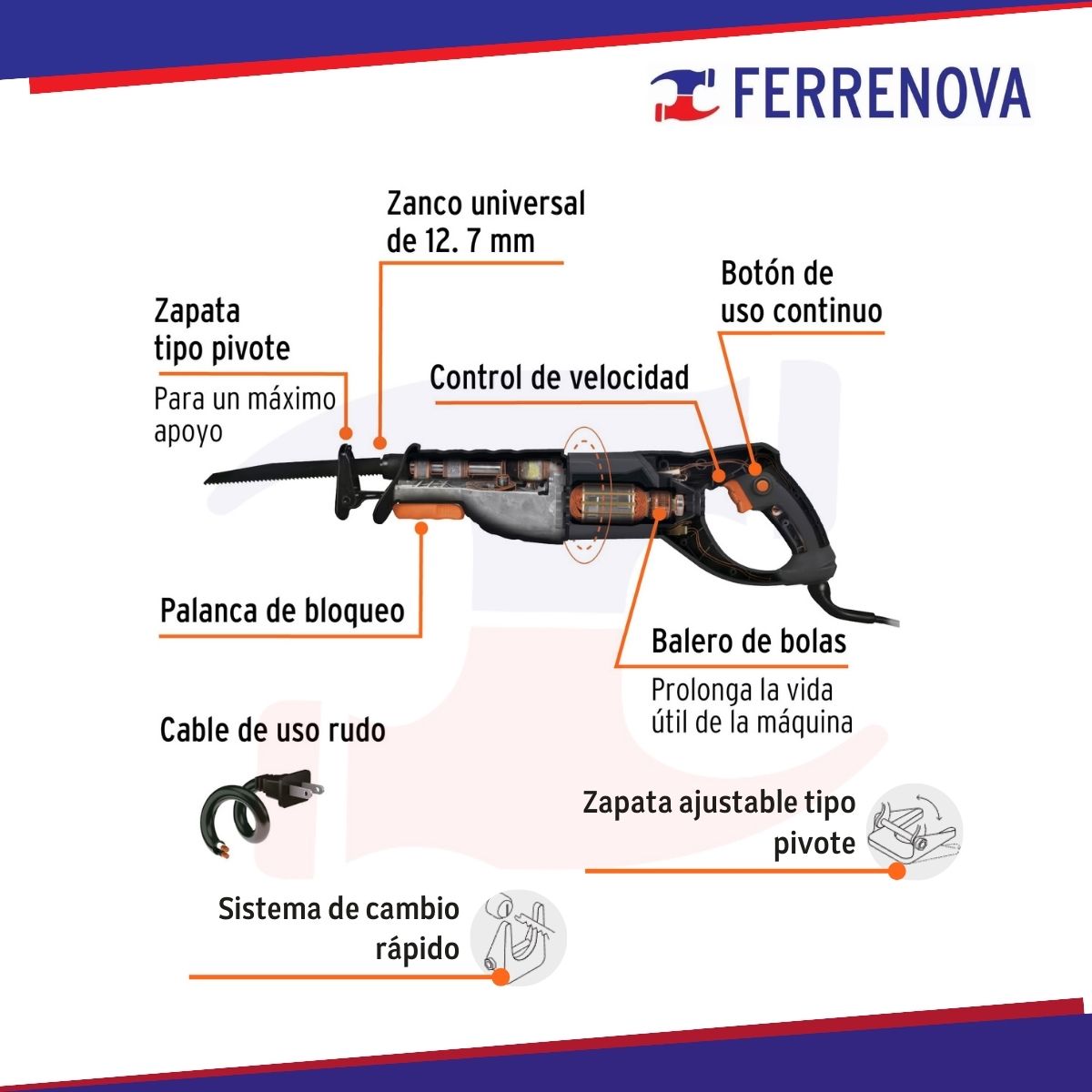 FERRENOVA

Zanco universal de 12. 7 mm

Botón de uso continuo

Zapata tipo pivote

Para un máximo apoyo

Control de velocidad

Palanca de bloqueo

Balero de bolas

Prolonga la vida útil de la máquina

Cable de uso rudo

Zapata ajustable tipo pivote

Sistema de cambio rápido