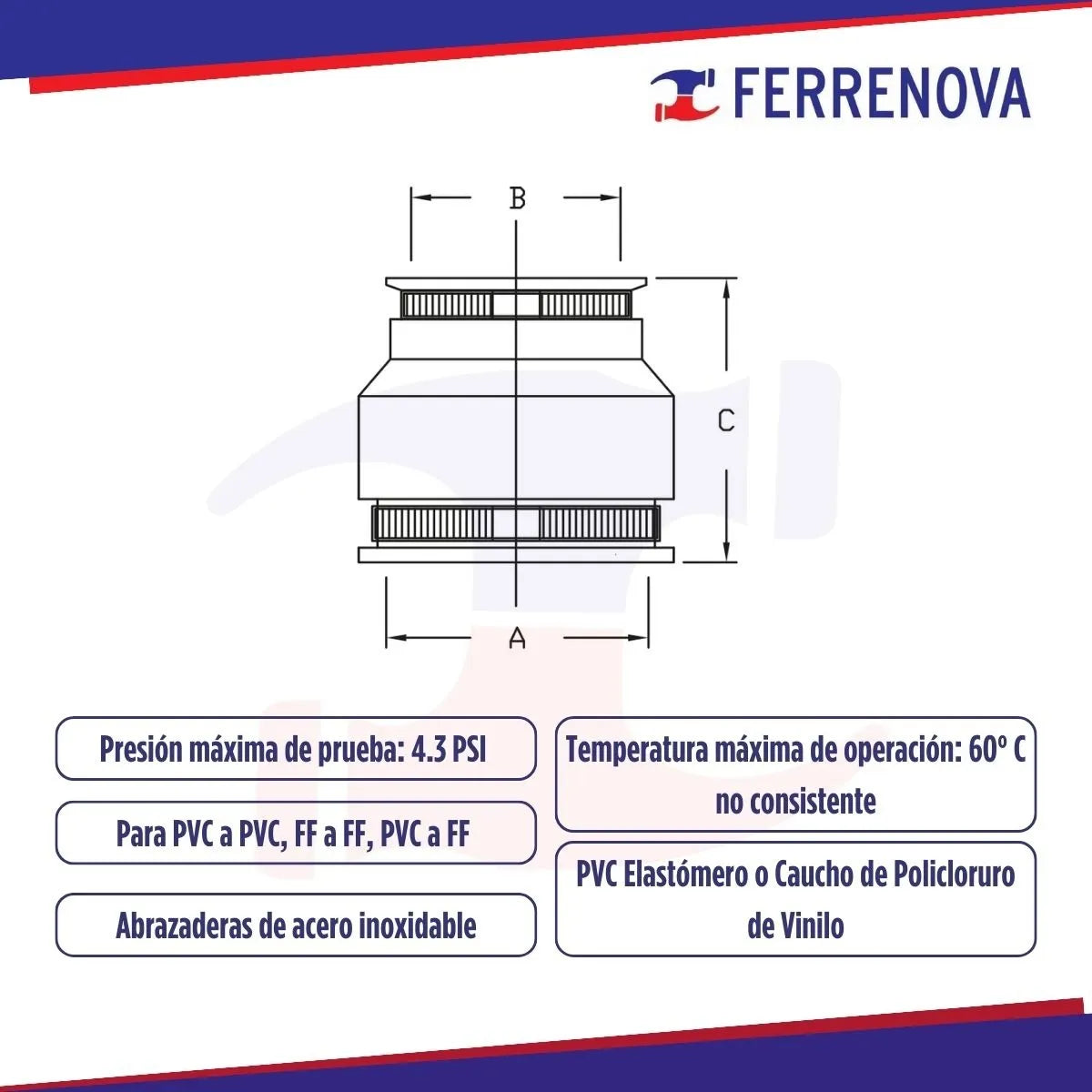 FERRENOVA

B

C

A

Presión máxima de prueba: 4.3 PSI

Para PVC a PVC, FF a FF, PVC a FF

Abrazaderas de acero inoxidable

Temperatura máxima de operación: 60º C no consistente

PVC Elastómero o Caucho de Policloruro de Vinilo