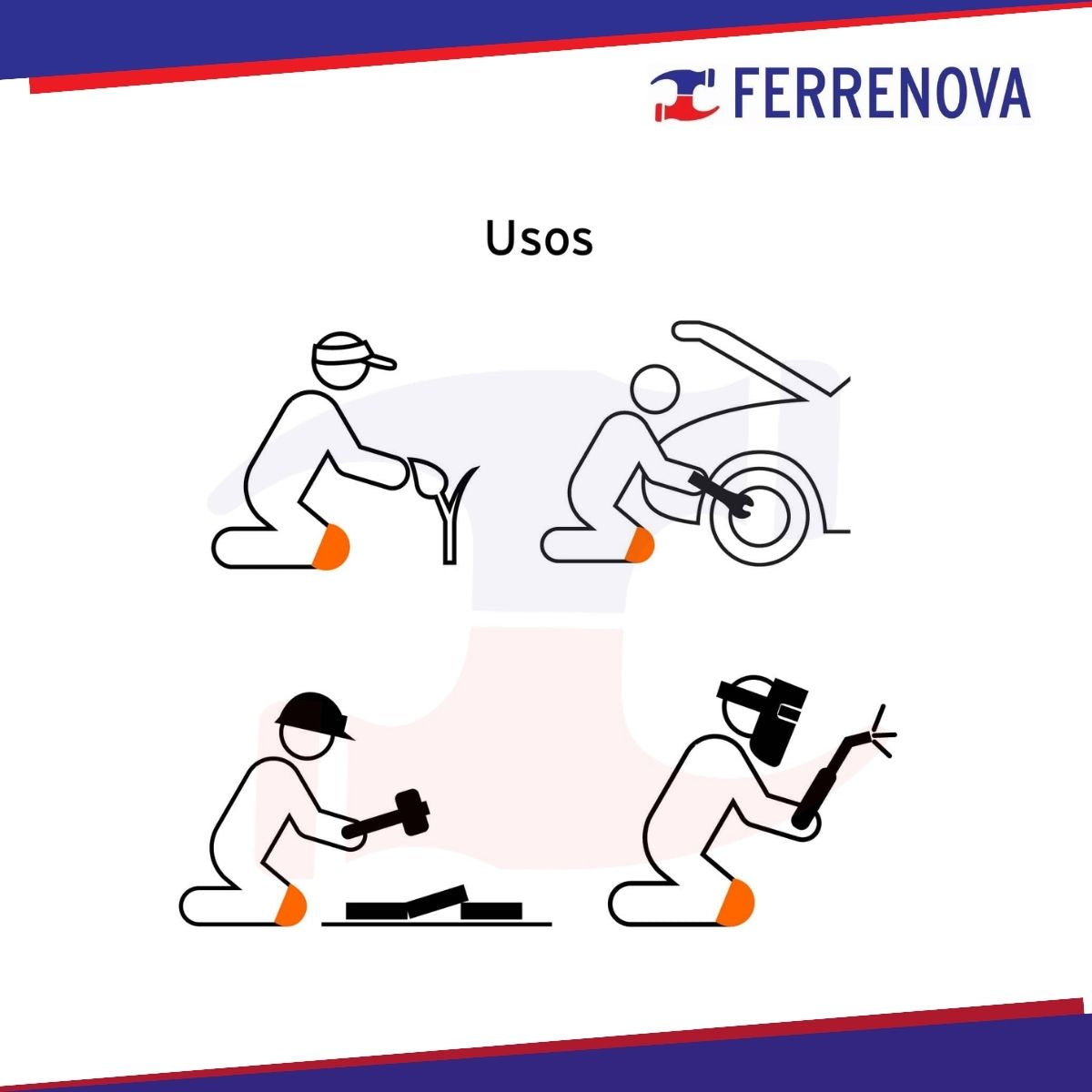 FERRENOVA

Usos