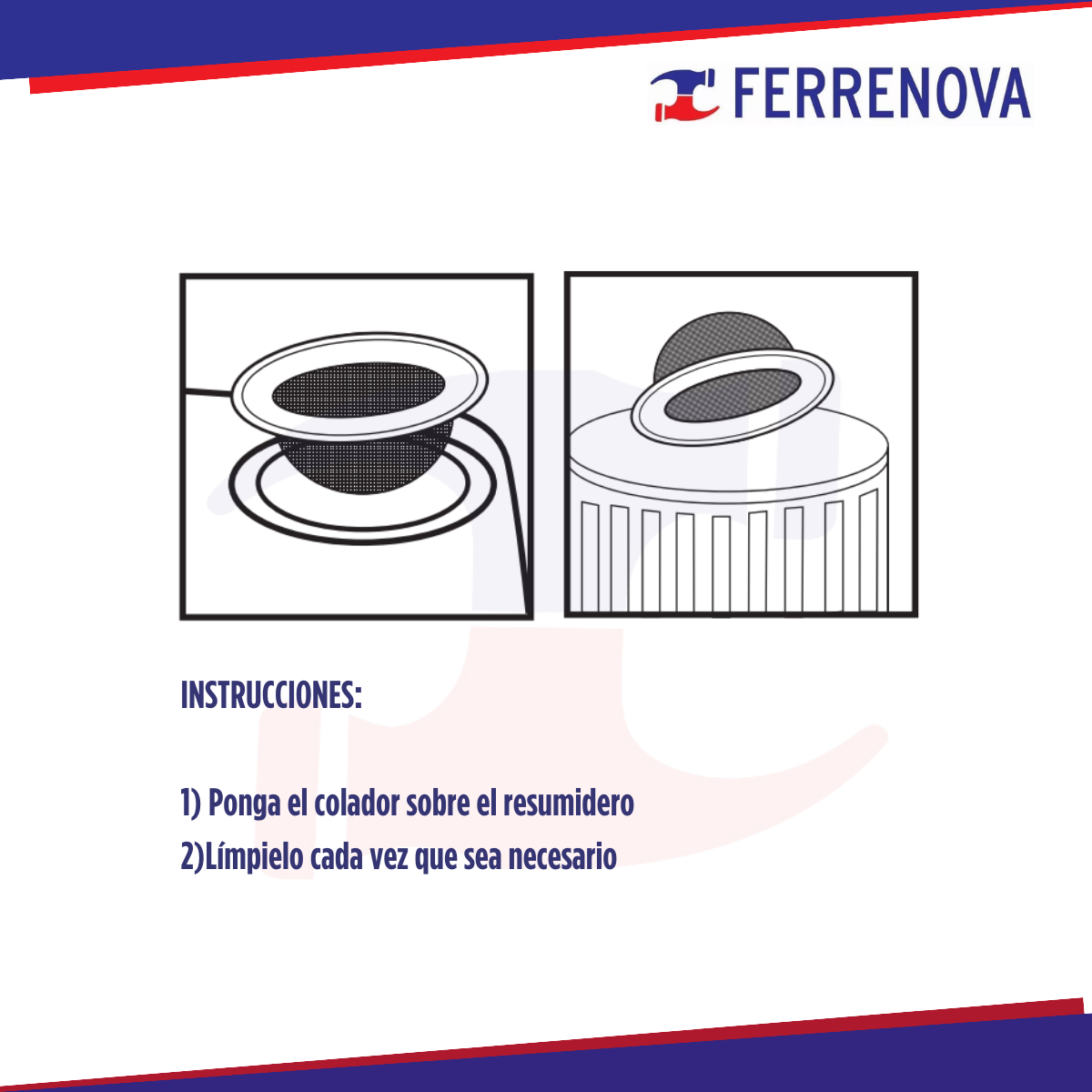 FERRENOVA

INSTRUCCIONES:

1) Ponga el colador sobre el resumidero
2)Límpielo cada vez que sea necesario